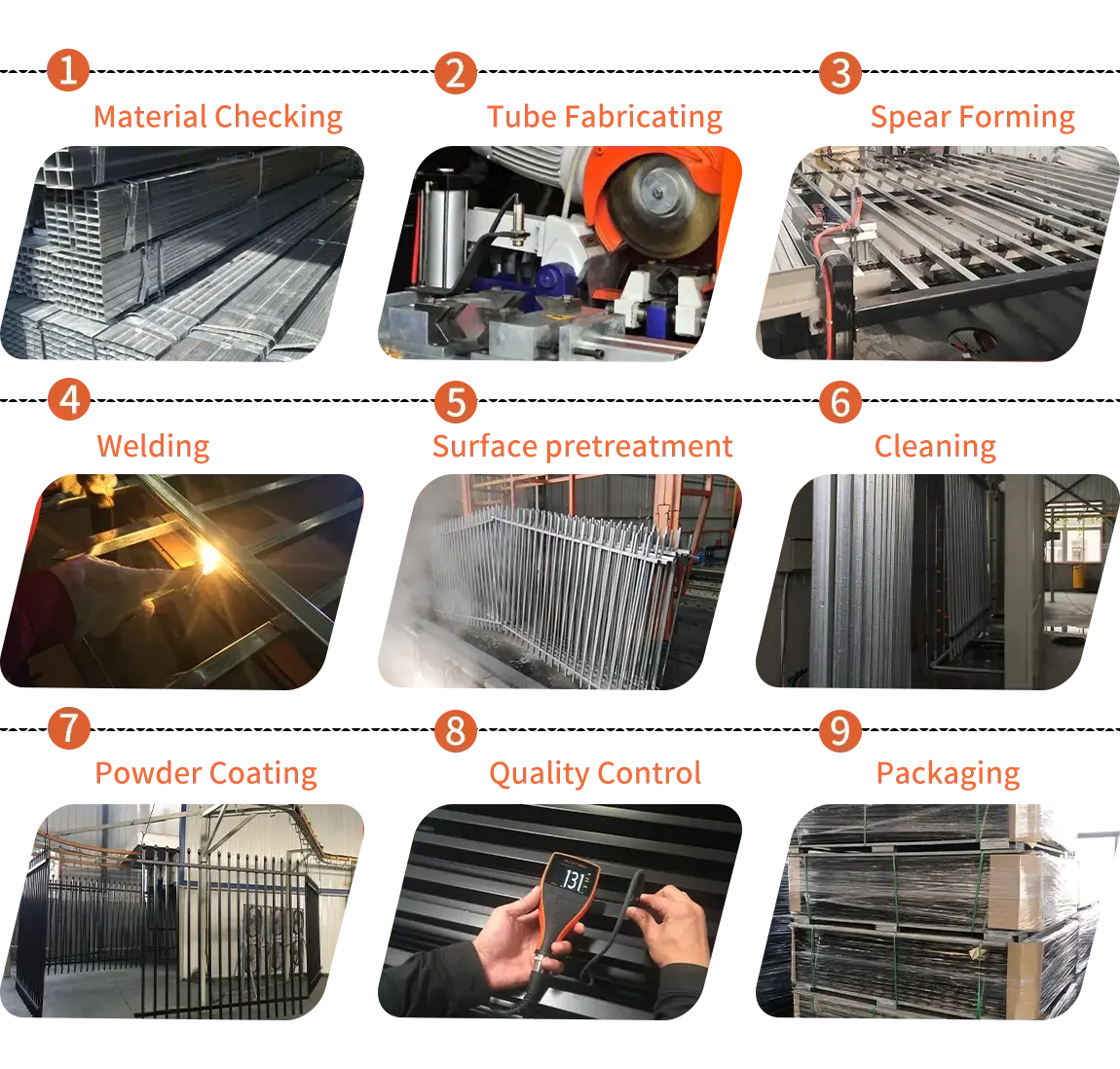 1
Material Checking

2
Tube Fabricating

3
Spear Forming

4
Welding

5
Surface pretreatment

6
Cleaning

7
Powder Coating

8
Quality Control

131

9
Packaging