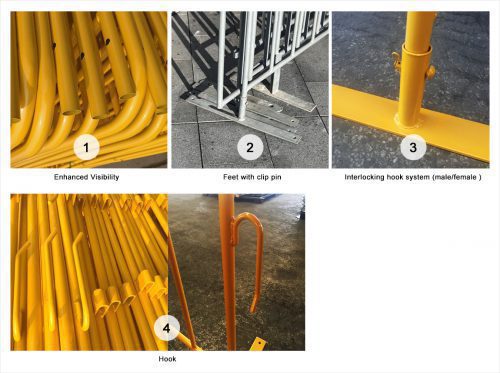 1

Enhanced Visibility

2

Feet with clip pin

3

Interlocking hook system (male/female )

4

Hook