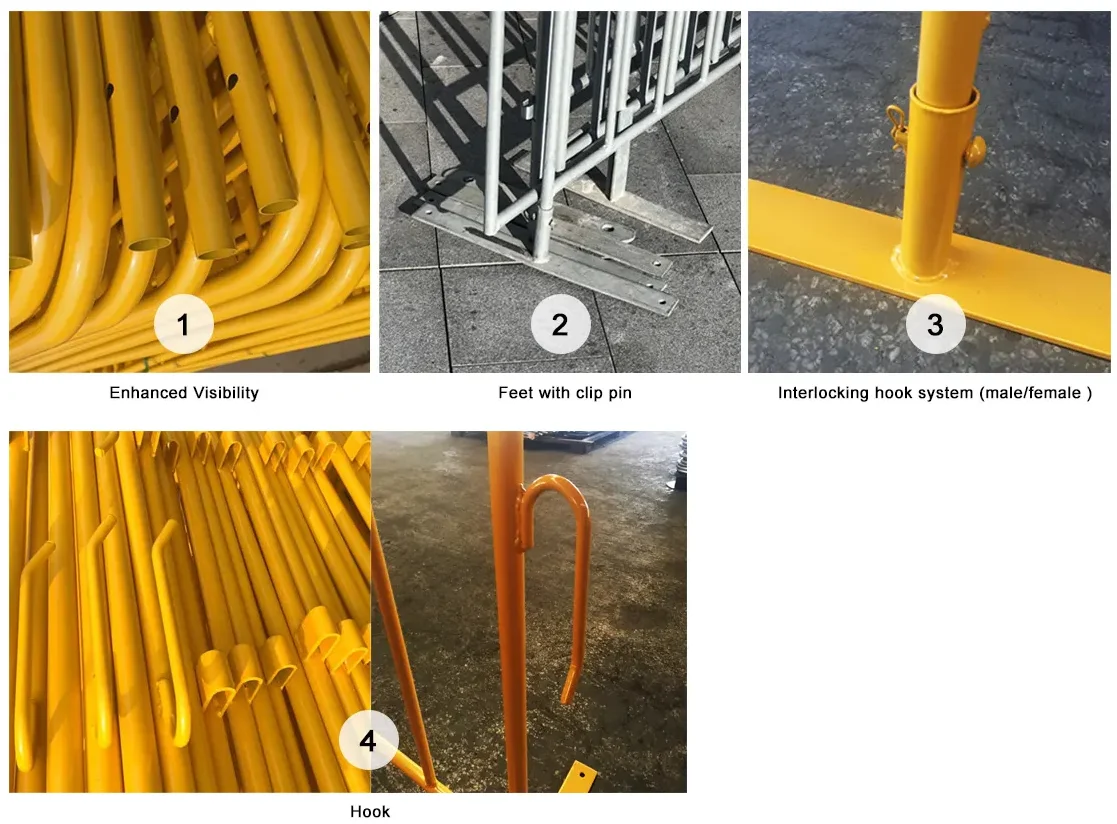 1
Enhanced Visibility

2
Feet with clip pin

3
Interlocking hook system (male/female )

4
Hook