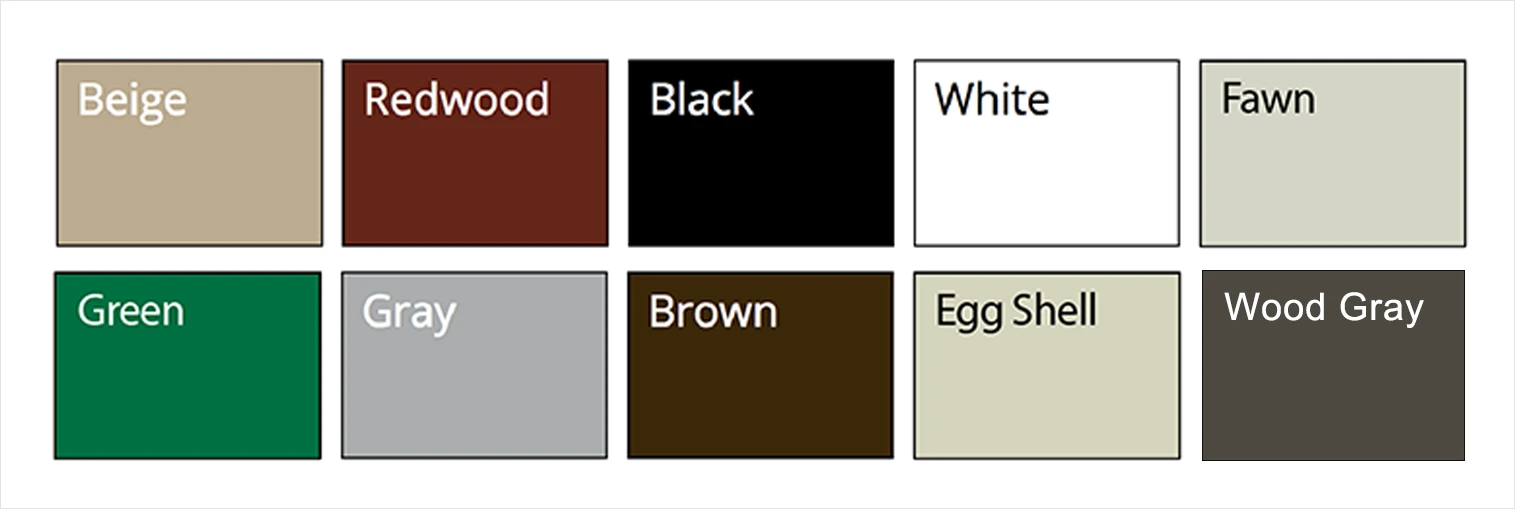 Beige

Redwood

Black

White

Fawn

Green

Gray

Brown

Egg Shell

Wood Gray