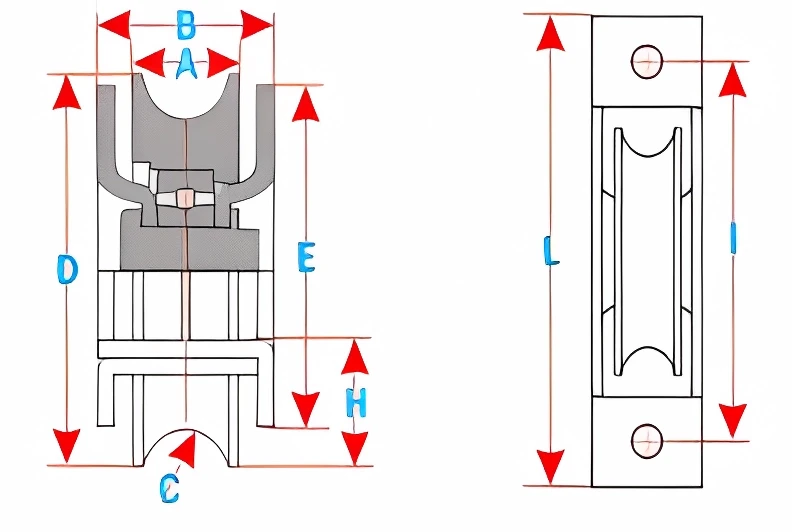 B
A
D
E
H
C
L
I