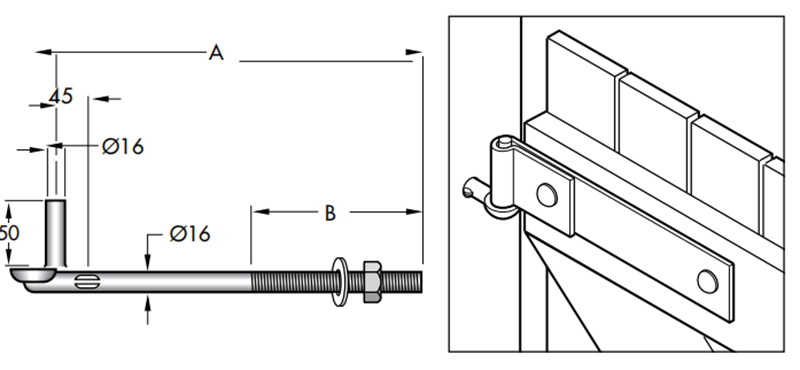 A
45
Ø16
50
Ø16
B