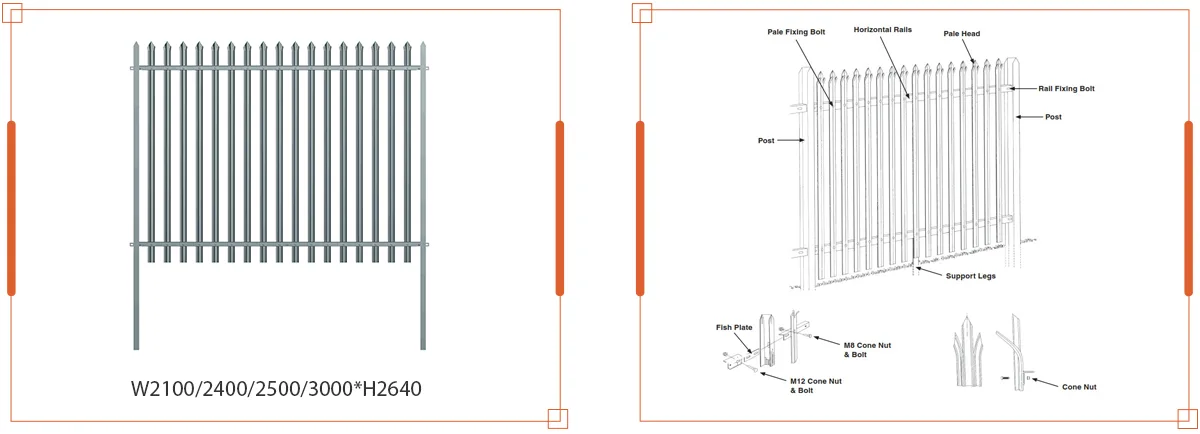 W2100/2400/2500/3000*H2640

Pale Fixing Bolt
Horizontal Rails
Pale Head
Rail Fixing Bolt
Post
Post
Support Legs
Fish Plate
M8 Cone Nut & Bolt
M12 Cone Nut & Bolt
Cone Nut