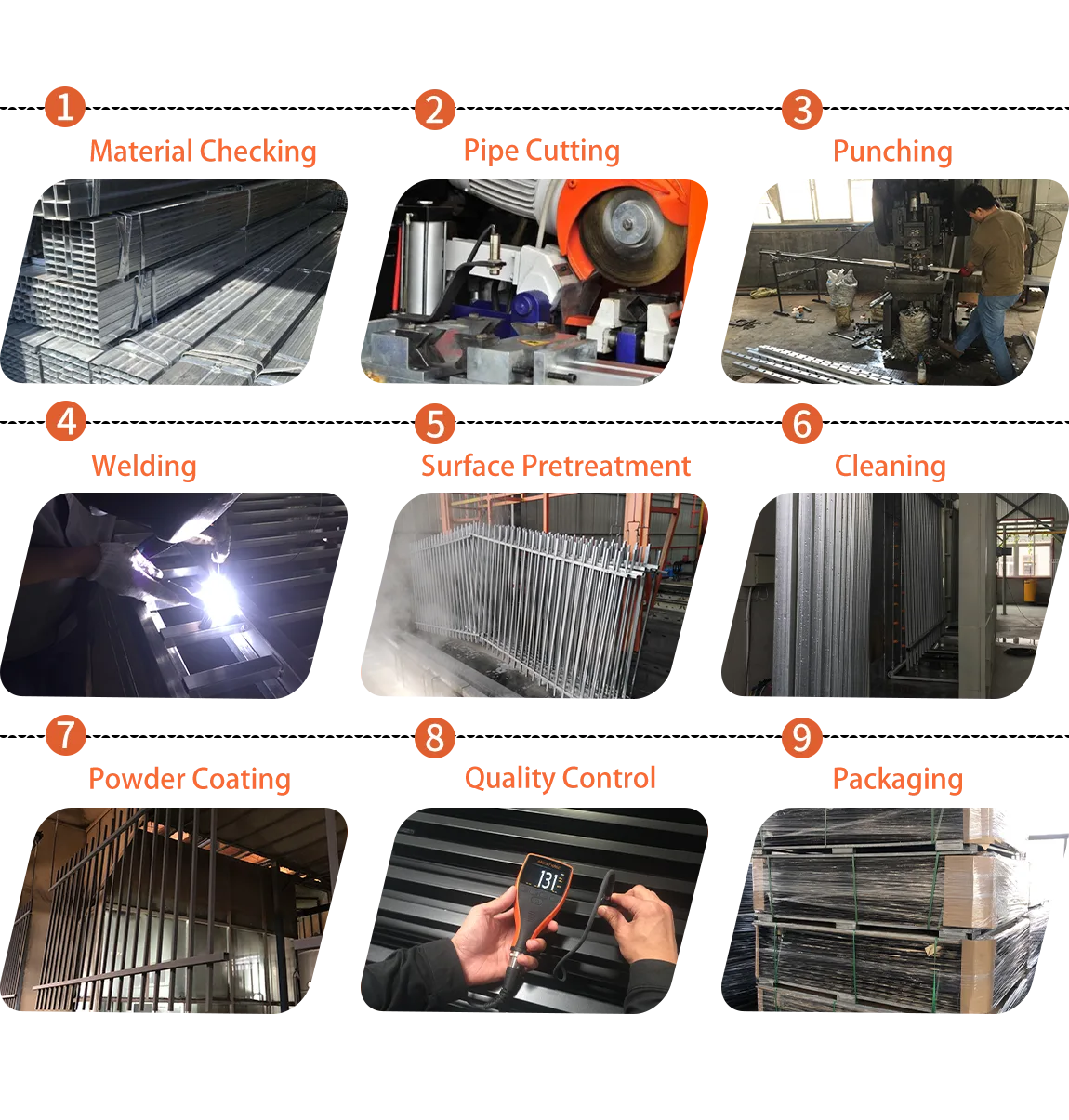 1
Material Checking

2
Pipe Cutting

3
Punching

4
Welding

5
Surface Pretreatment

6
Cleaning

7
Powder Coating

8
Quality Control

131

9
Packaging