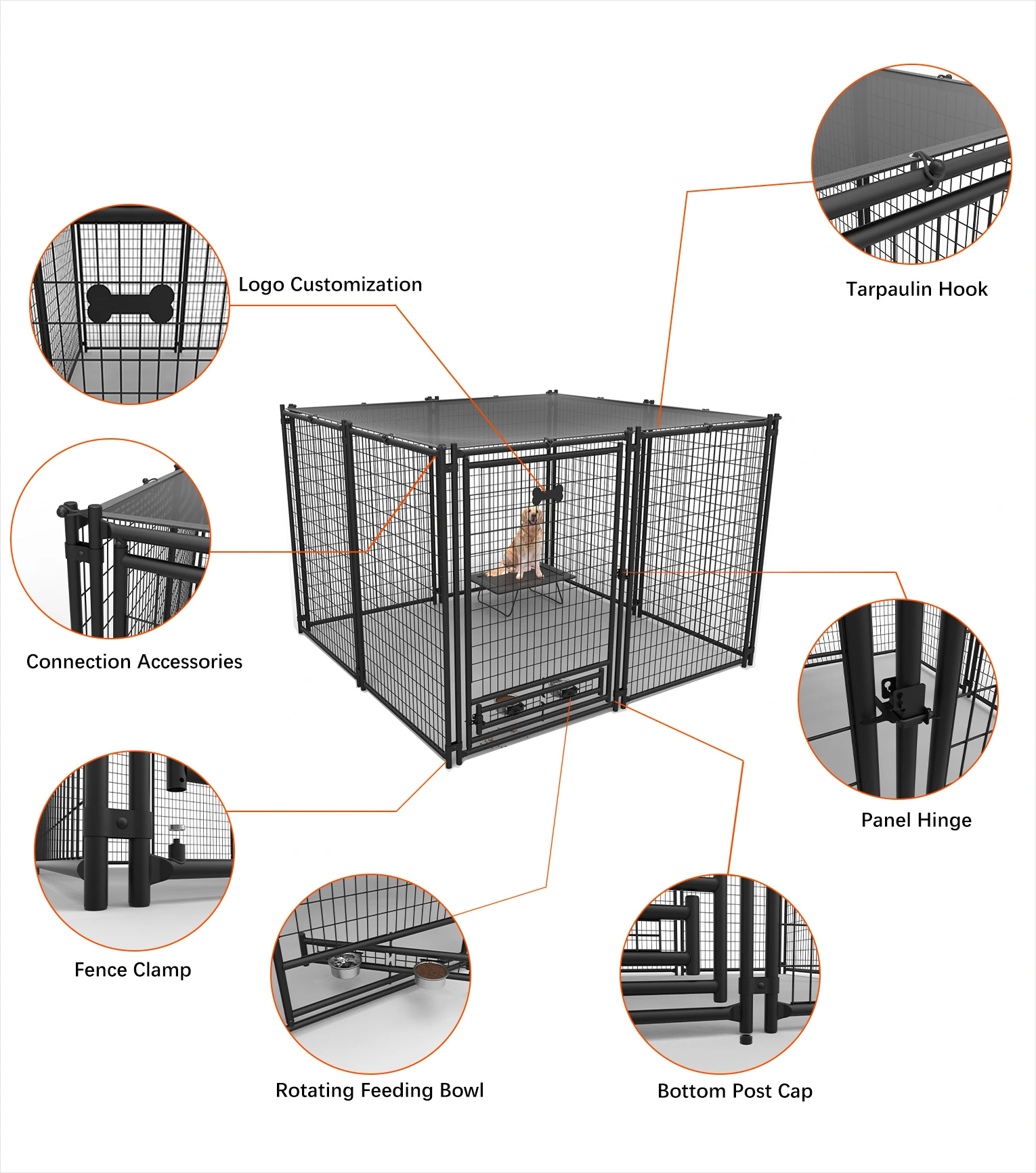 Logo Customization

Tarpaulin Hook

Connection Accessories

Panel Hinge

Fence Clamp

Rotating Feeding Bowl

Bottom Post Cap